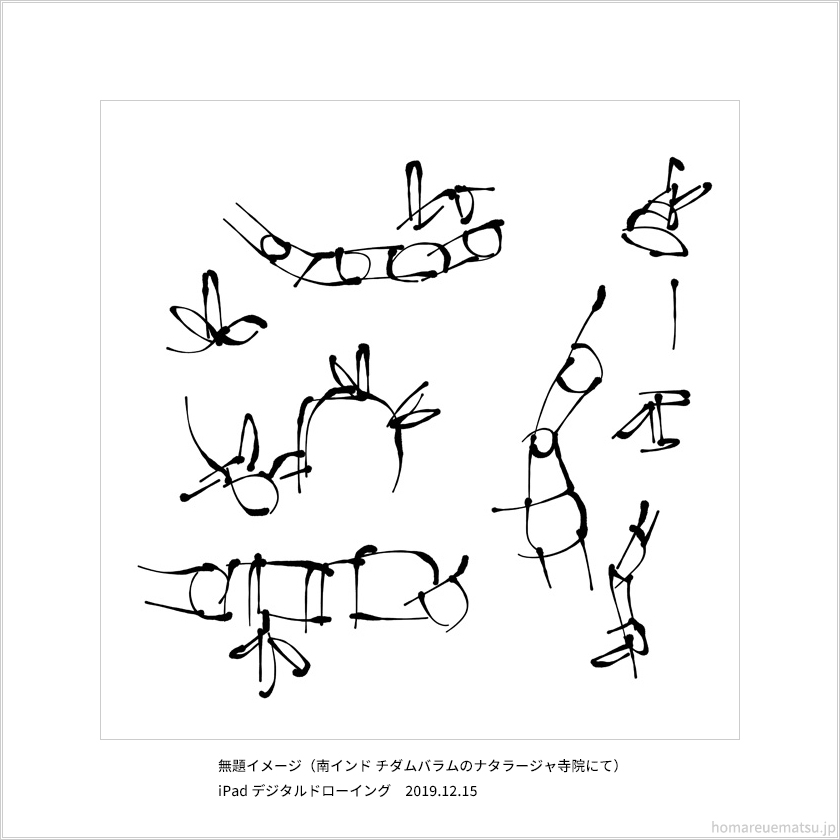 無題イメージ（南インド チダムバラムのナタラージャ寺院にて）
iPad デジタルドローイング　2019.12.15

homareuematsu.jp